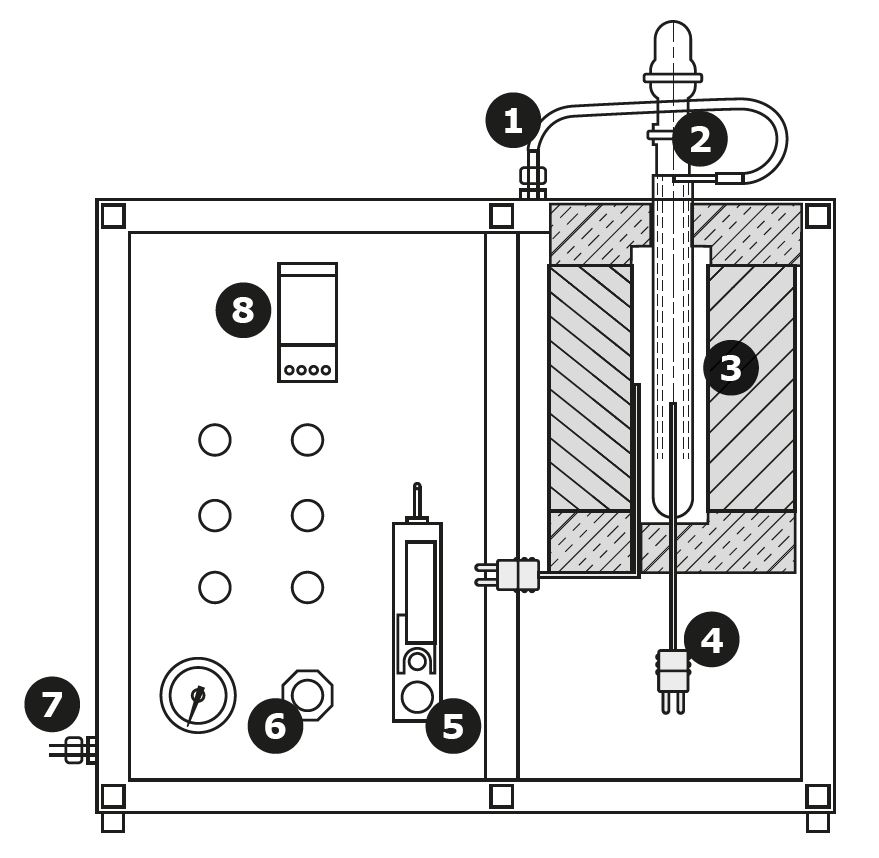 1
2
8
3
4
7
6
5